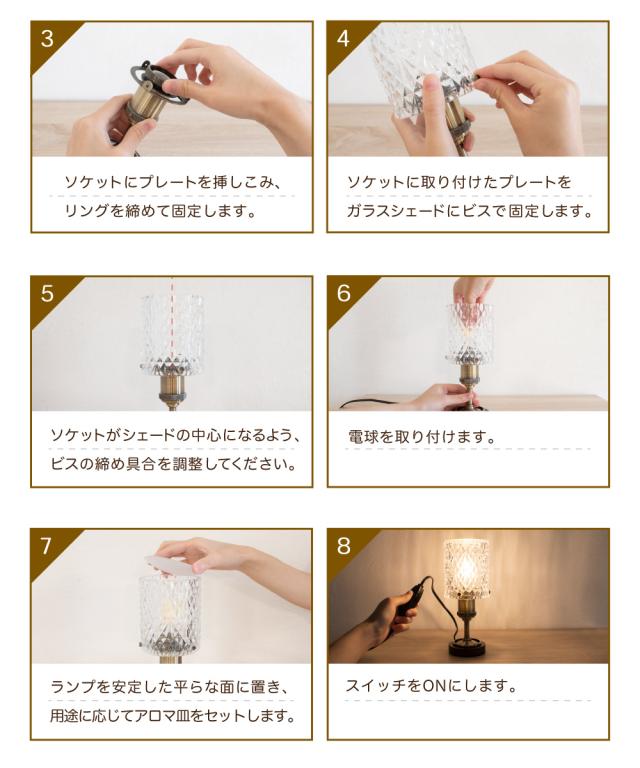 3

ソケットにプレートを挿しこみ、リングを締めて固定します。

4

ソケットに取り付けたプレートをガラスシェードにビスで固定します。

5

ソケットがシェードの中心になるよう、ビスの締め具合を調整してください。

6

電球を取り付けます。

7

ランプを安定した平らな面に置き、用途に応じてアロマ皿をセットします。

8

スイッチをONにします。