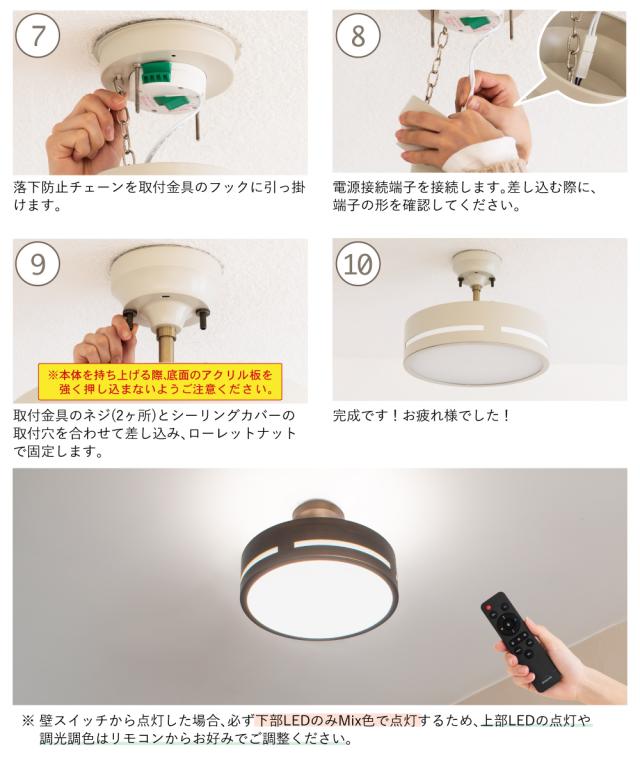 7

落下防止チェーンを取付金具のフックに引っ掛けます。

8

電源接続端子を接続します。差し込む際に、端子の形を確認してください。

9

※本体を持ち上げる際,底面のアクリル板を強く押し込まないようご注意ください。

取付金具のネジ(2ヶ所)とシーリングカバーの取付穴を合わせて差し込み、ローレットナットで固定します。

10

完成です！お疲れ様でした！

※ 壁スイッチから点灯した場合、必ず下部LEDのみMix色で点灯するため、上部LEDの点灯や調光調色はリモコンからお好みでご調整ください。