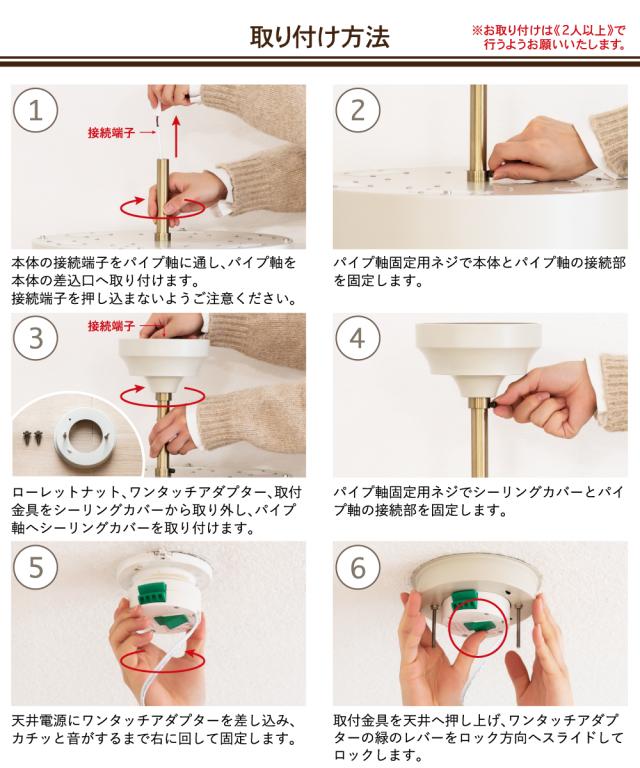 取り付け方法

※お取り付けは《2人以上》で行うようお願いいたします。

1

接続端子

本体の接続端子をパイプ軸に通し、パイプ軸を本体の差込口へ取り付けます。
接続端子を押し込まないようご注意ください。

2

パイプ軸固定用ネジで本体とパイプ軸の接続部を固定します。

3

接続端子

ローレットナット、ワンタッチアダプター、取付金具をシーリングカバーから取り外し、パイプ軸へシーリングカバーを取り付けます。

4

パイプ軸固定用ネジでシーリングカバーとパイプ軸の接続部を固定します。

5

天井電源にワンタッチアダプターを差し込み、カチッと音がするまで右に回して固定します。

6

取付金具を天井へ押し上げ、ワンタッチアダプターの緑のレバーをロック方向へスライドしてロックします。