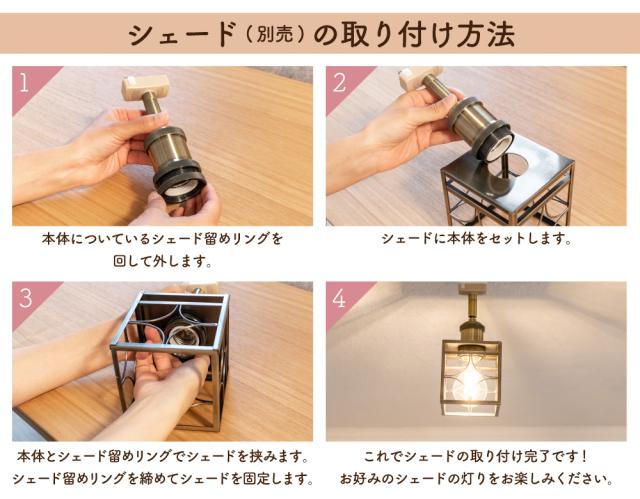 シェード（別売）の取り付け方法

1

本体についているシェード留めリングを回して外します。

2

シェードに本体をセットします。

3

本体とシェード留めリングでシェードを挟みます。シェード留めリングを締めてシェードを固定します。

4

これでシェードの取り付け完了です！お好みのシェードの灯りをお楽しみください。