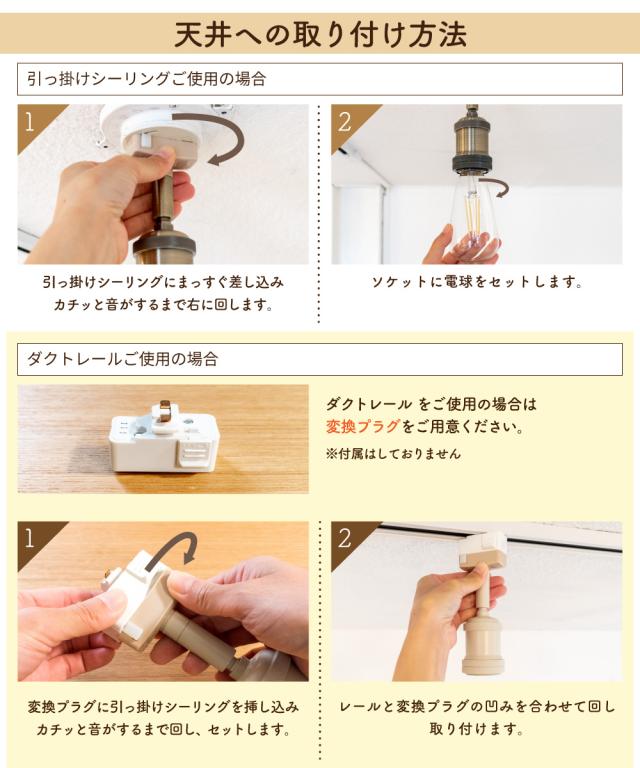 天井への取り付け方法

引っ掛けシーリングご使用の場合

1

引っ掛けシーリングにまっすぐ差し込み
カチッと音がするまで右に回します。

2

ソケットに電球をセットします。

ダクトレールご使用の場合

ダクトレール をご使用の場合は
変換プラグをご用意ください。
※付属はしておりません

1

変換プラグに引っ掛けシーリングを挿し込み
カチッと音がするまで回し、セットします。

2

レールと変換プラグの凹みを合わせて回し
取り付けます。