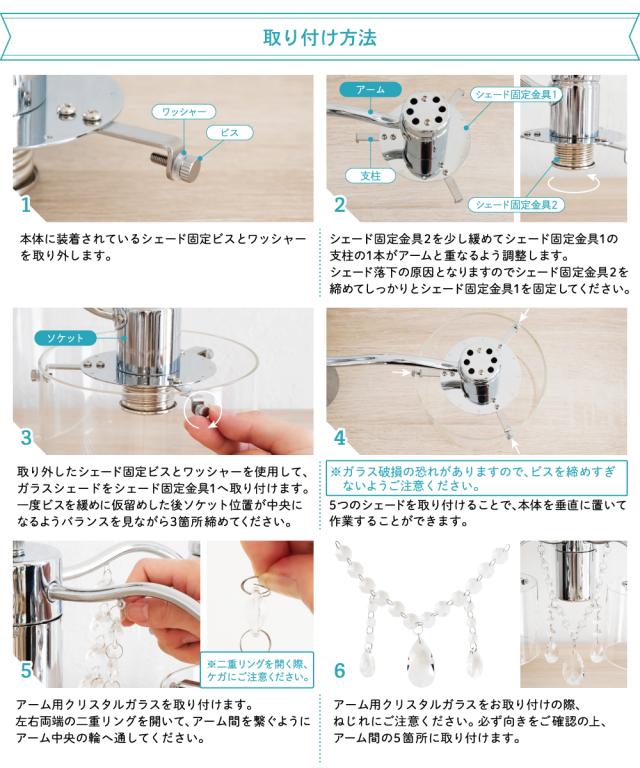 取り付け方法

ワッシャー
ビス
1

本体に装着されているシェード固定ビスとワッシャーを取り外します。

アーム
シェード固定金具1
支柱
シェード固定金具2
2

シェード固定金具2を少し緩めてシェード固定金具1の支柱の1本がアームと重なるよう調整します。
シェード落下の原因となりますのでシェード固定金具2を締めてしっかりとシェード固定金具1を固定してください。

ソケット
3

取り外したシェード固定ビスとワッシャーを使用して、ガラスシェードをシェード固定金具1へ取り付けます。
一度ビスを緩めに仮留めした後ソケット位置が中央になるようバランスを見ながら3箇所締めてください。

4

※ガラス破損の恐れがありますので、ビスを締めすぎないようご注意ください。

5つのシェードを取り付けることで、本体を垂直に置いて作業することができます。

5
※二重リングを開く際、ケガにご注意ください。

アーム用クリスタルガラスを取り付けます。
左右両端の二重リングを開いて、アーム間を繋ぐようにアーム中央の輪へ通してください。

6

アーム用クリスタルガラスをお取り付けの際、ねじれにご注意ください。必ず向きをご確認の上、アーム間の5箇所に取り付けます。