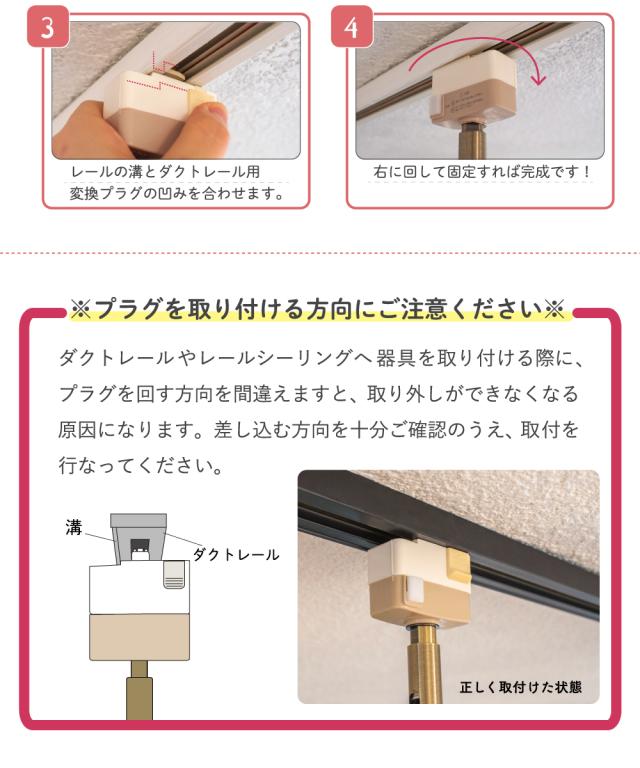 3

レールの溝とダクトレール用変換プラグの凹みを合わせます。

4

右に回して固定すれば完成です！

※プラグを取り付ける方向にご注意ください※

ダクトレールやレールシーリングへ器具を取り付ける際に、プラグを回す方向を間違えますと、取り外しができなくなる原因になります。差し込む方向を十分ご確認のうえ、取付を行なってください。

溝

ダクトレール

正しく取付けた状態