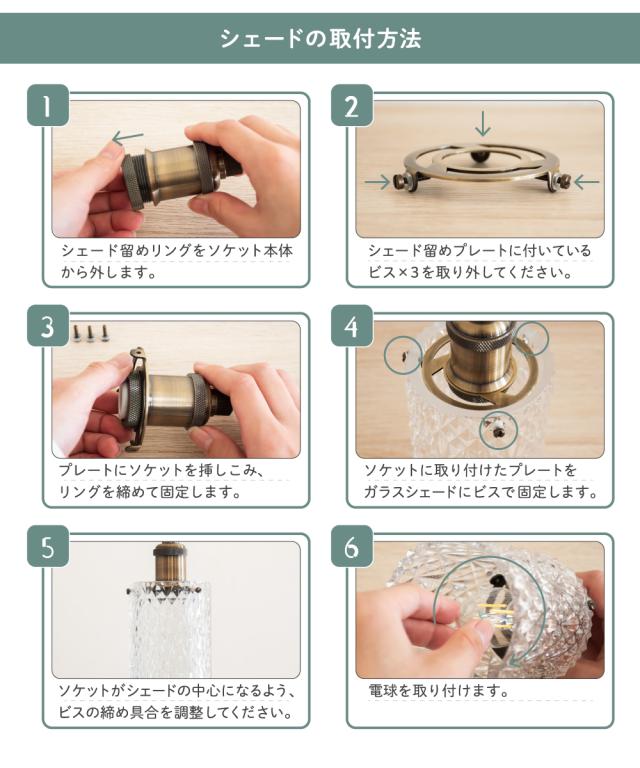 シェードの取付方法

1

シェード留めリングをソケット本体から外します。

2

シェード留めプレートに付いているビス×3を取り外してください。

3

プレートにソケットを挿しこみ、リングを締めて固定します。

4

ソケットに取り付けたプレートをガラスシェードにビスで固定します。

5

ソケットがシェードの中心になるよう、ビスの締め具合を調整してください。

6

電球を取り付けます。