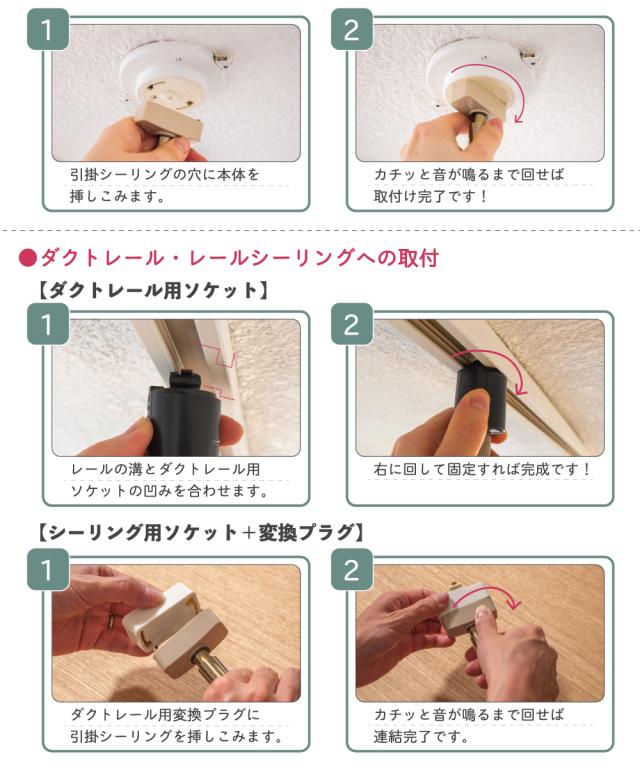 1

引掛シーリングの穴に本体を挿しこみます。

2

カチッと音が鳴るまで回せば取付け完了です！

●ダクトレール・レールシーリングへの取付

【ダクトレール用ソケット】

1

レールの溝とダクトレール用ソケットの凹みを合わせます。

2

右に回して固定すれば完成です！

【シーリング用ソケット＋変換プラグ】

1

ダクトレール用変換プラグに引掛シーリングを挿しこみます。

2

カチッと音が鳴るまで回せば連結完了です。