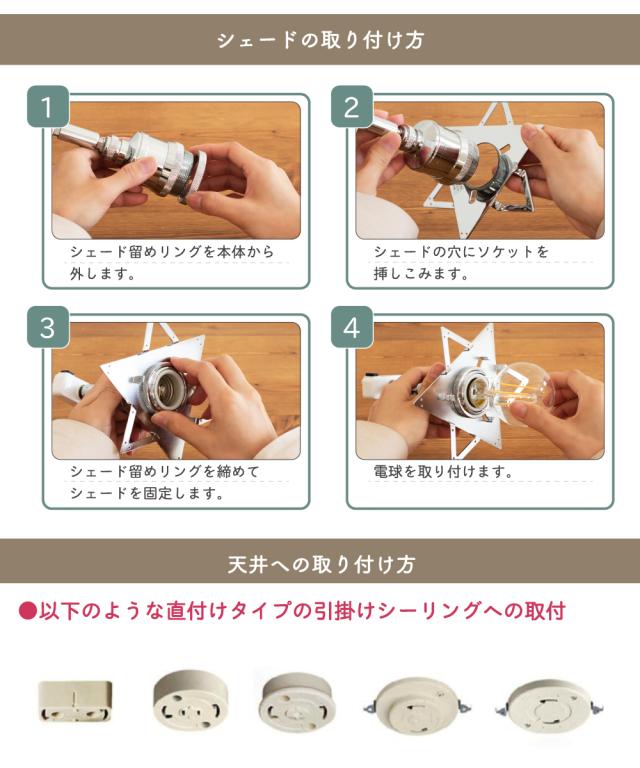 シェードの取り付け方

1
シェード留めリングを本体から外します。

2
シェードの穴にソケットを挿しこみます。

3
シェード留めリングを締めてシェードを固定します。

4
電球を取り付けます。

天井への取り付け方

●以下のような直付けタイプの引掛けシーリングへの取付