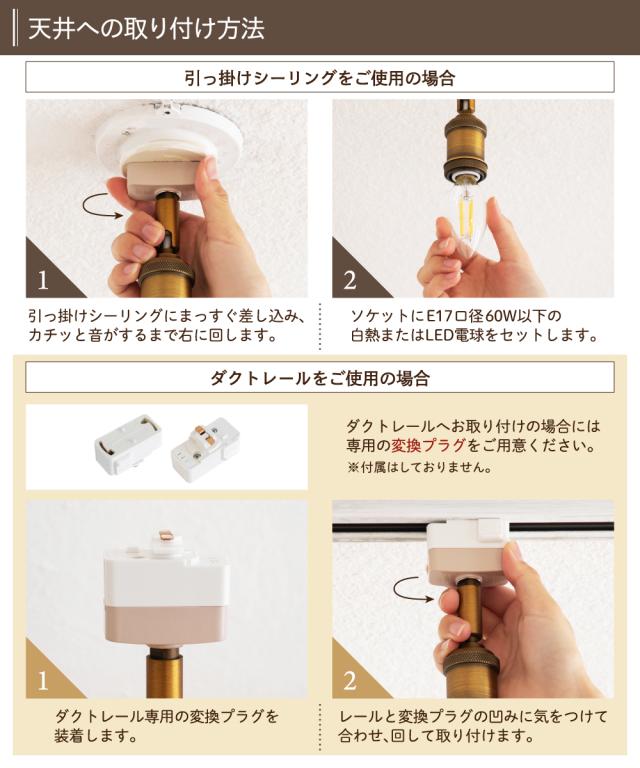 天井への取り付け方法

引っ掛けシーリングをご使用の場合

1

引っ掛けシーリングにまっすぐ差し込み、カチッと音がするまで右に回します。

2

ソケットにE17口径60W以下の白熱またはLED電球をセットします。

ダクトレールをご使用の場合

ダクトレールへお取り付けの場合には専用の変換プラグをご用意ください。
※付属はしておりません。

1

ダクトレール専用の変換プラグを装着します。

2

レールと変換プラグの凹みに気をつけて合わせ、回して取り付けます。