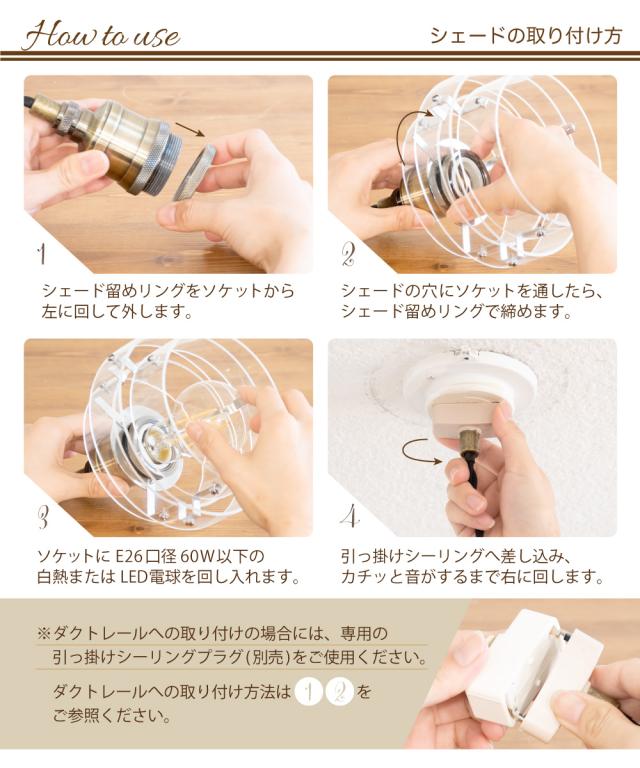 How to use

シェードの取り付け方

1

シェード留めリングをソケットから左に回して外します。

2

シェードの穴にソケットを通したら、シェード留めリングで締めます。

3

ソケットに E26口径 60W以下の白熱または LED電球を回し入れます。

4

引っ掛けシーリングへ差し込み、カチッと音がするまで右に回します。

※ダクトレールへの取り付けの場合には、専用の引っ掛けシーリングプラグ(別売)をご使用ください。

ダクトレールへの取り付け方法は 1 2 をご参照ください。