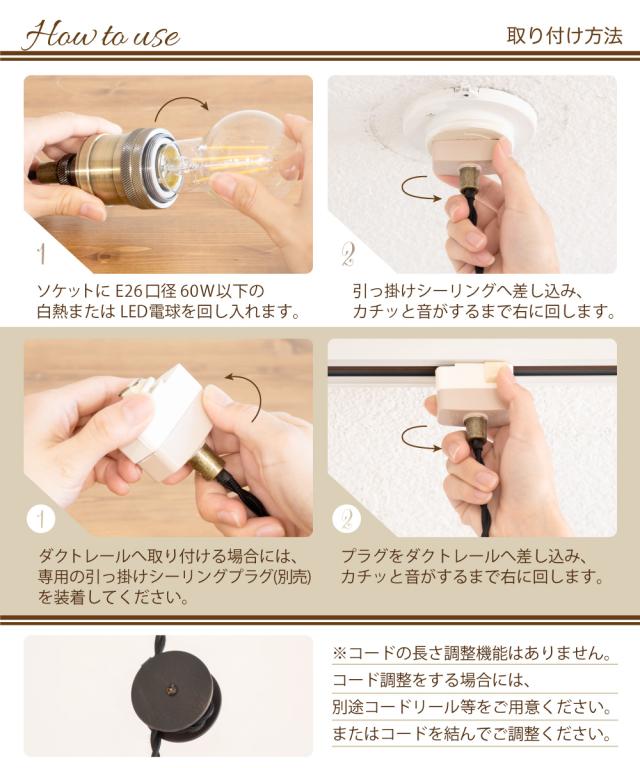 How to use

取り付け方法

1

ソケットに E26口径 60W以下の白熱または LED電球を回し入れます。

2

引っ掛けシーリングへ差し込み、カチッと音がするまで右に回します。

1

ダクトレールへ取り付ける場合には、専用の引っ掛けシーリングプラグ(別売)を装着してください。

2

プラグをダクトレールへ差し込み、カチッと音がするまで右に回します。

※コードの長さ調整機能はありません。
コード調整をする場合には、
別途コードリール等をご用意ください。
またはコードを結んでご調整ください。