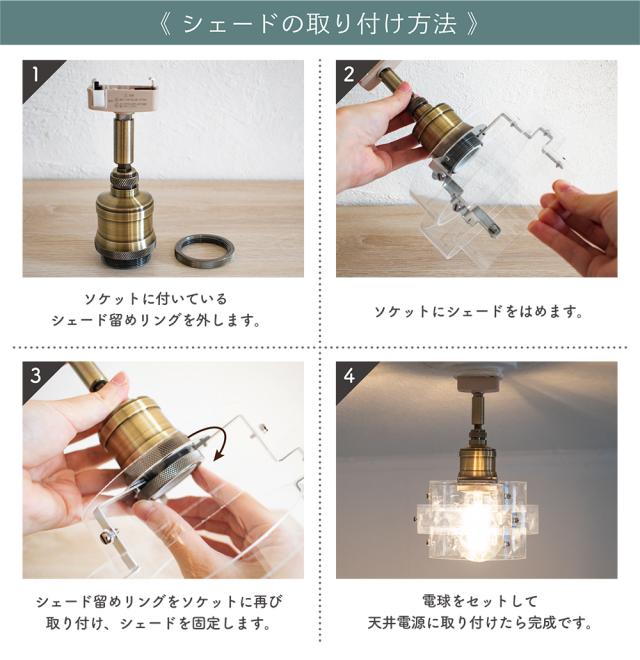 《 シェードの取り付け方法 》

1

ソケットに付いている
シェード留めリングを外します。

2

ソケットにシェードをはめます。

3

シェード留めリングをソケットに再び
取り付け、シェードを固定します。

4

電球をセットして
天井電源に取り付けたら完成です。