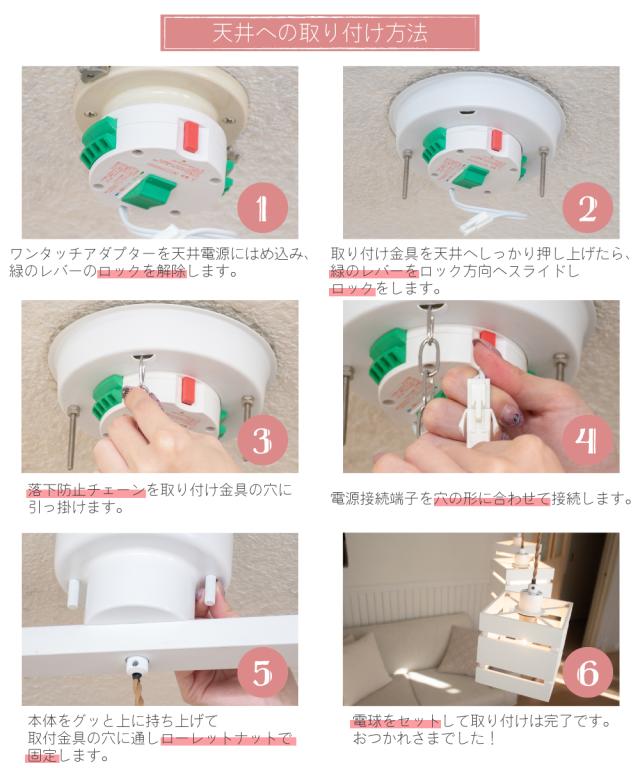 天井への取り付け方法

1

ワンタッチアダプターを天井電源にはめ込み、緑のレバーのロックを解除します。

2

取り付け金具を天井へしっかり押し上げたら、緑のレバーをロック方向へスライドしロックをします。

3

落下防止チェーンを取り付け金具の穴に引っ掛けます。

4

電源接続端子を穴の形に合わせて接続します。

5

本体をグッと上に持ち上げて取付金具の穴に通しローレットナットで固定します。

6

電球をセットして取り付けは完了です。おつかれさまでした！