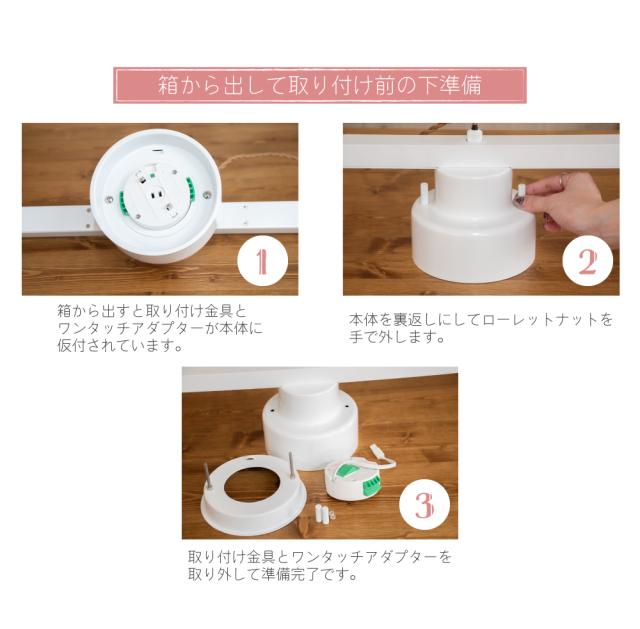 箱から出して取り付け前の下準備

1

箱から出すと取り付け金具とワンタッチアダプターが本体に仮付されています。

2

本体を裏返しにしてローレットナットを手で外します。

3

取り付け金具とワンタッチアダプターを取り外して準備完了です。