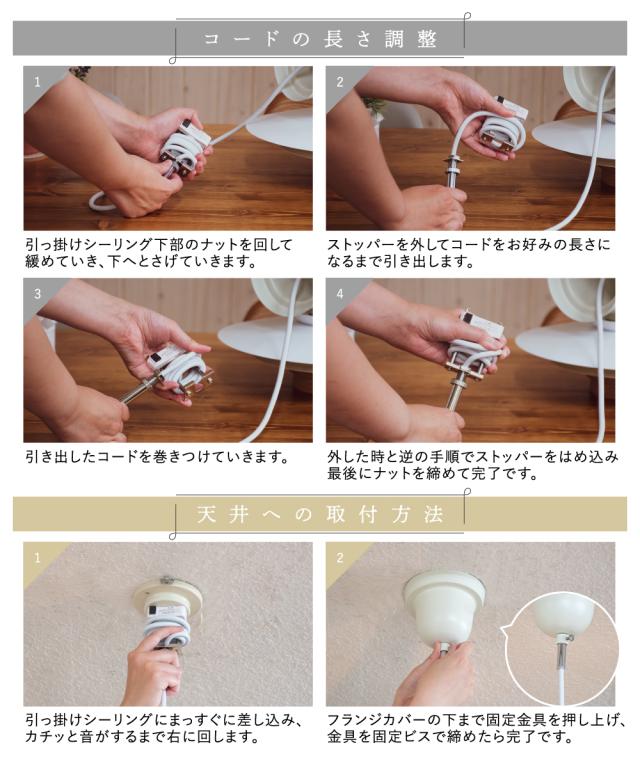 コードの長さ調整

1

引っ掛けシーリング下部のナットを回して緩めていき、下へとさげていきます。

2

ストッパーを外してコードをお好みの長さになるまで引き出します。

3

引き出したコードを巻きつけていきます。

4

外した時と逆の手順でストッパーをはめ込み最後にナットを締めて完了です。

天井への取付方法

1

引っ掛けシーリングにまっすぐに差し込み、カチッと音がするまで右に回します。

2

フランジカバーの下まで固定金具を押し上げ、金具を固定ビスで締めたら完了です。