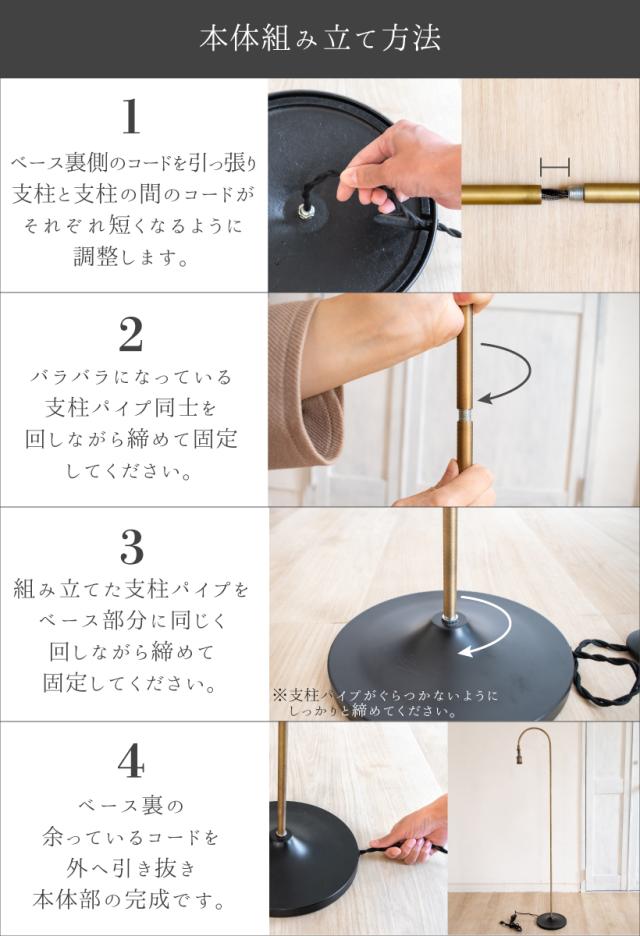 本体組み立て方法

1

ベース裏側のコードを引っ張り支柱と支柱の間のコードがそれぞれ短くなるように調整します。

2

バラバラになっている支柱パイプ同士を回しながら締めて固定してください。

3

組み立てた支柱パイプをベース部分に同じく回しながら締めて固定してください。

※支柱パイプがぐらつかないようにしっかりと締めてください。

4

ベース裏の余っているコードを外へ引き抜き本体部の完成です。