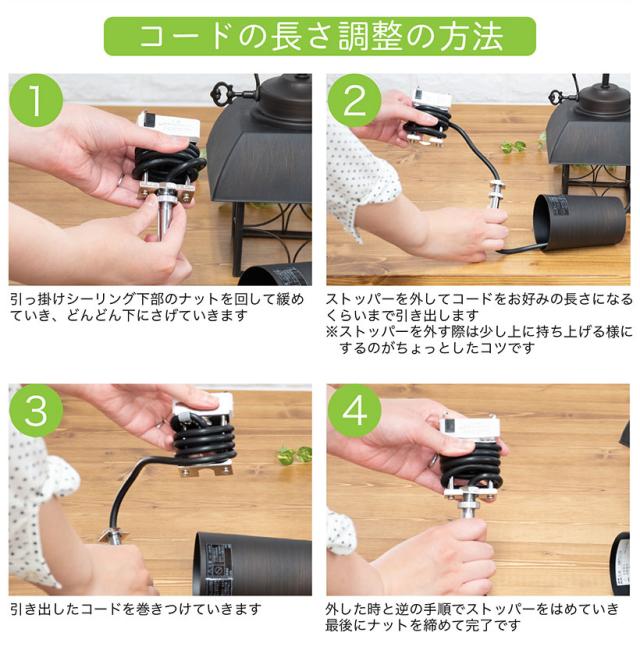 コードの長さ調整の方法

1

引っ掛けシーリング下部のナットを回して緩めていき、どんどん下にさげていきます

2

ストッパーを外してコードをお好みの長さになるくらいまで引き出します
※ストッパーを外す際は少し上に持ち上げる様にするのがちょっとしたコツです

3

引き出したコードを巻きつけていきます

4

外した時と逆の手順でストッパーをはめていき最後にナットを締めて完了です