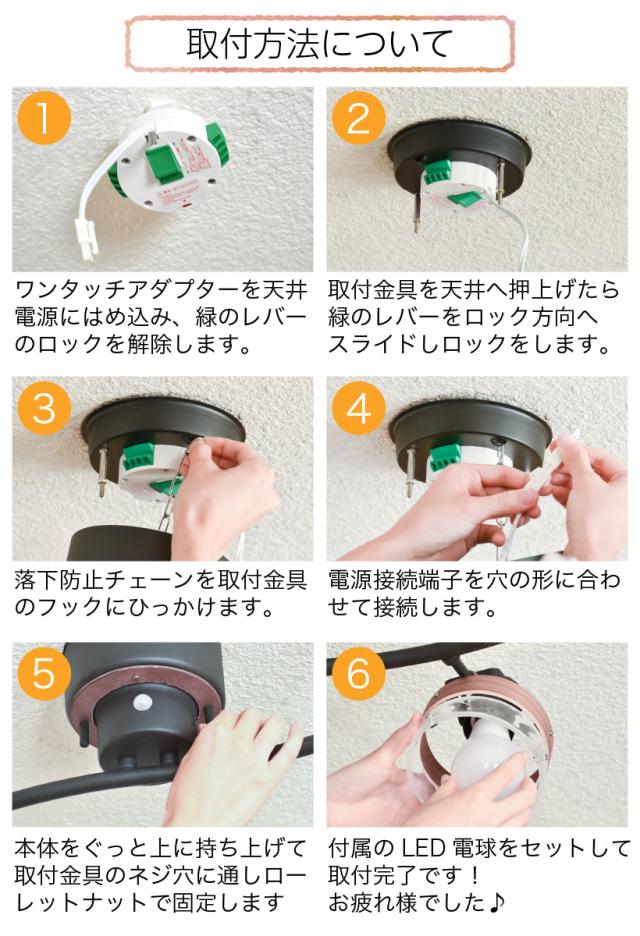 取付方法について

1
ワンタッチアダプターを天井電源にはめ込み、緑のレバーのロックを解除します。

2
取付金具を天井へ押上げたら緑のレバーをロック方向へスライドしロックをします。

3
落下防止チェーンを取付金具のフックにひっかけます。

4
電源接続端子を穴の形に合わせて接続します。

5
本体をぐっと上に持ち上げて取付金具のネジ穴に通しローレットナットで固定します

6
付属の LED 電球をセットして取付完了です！
お疲れ様でした♪