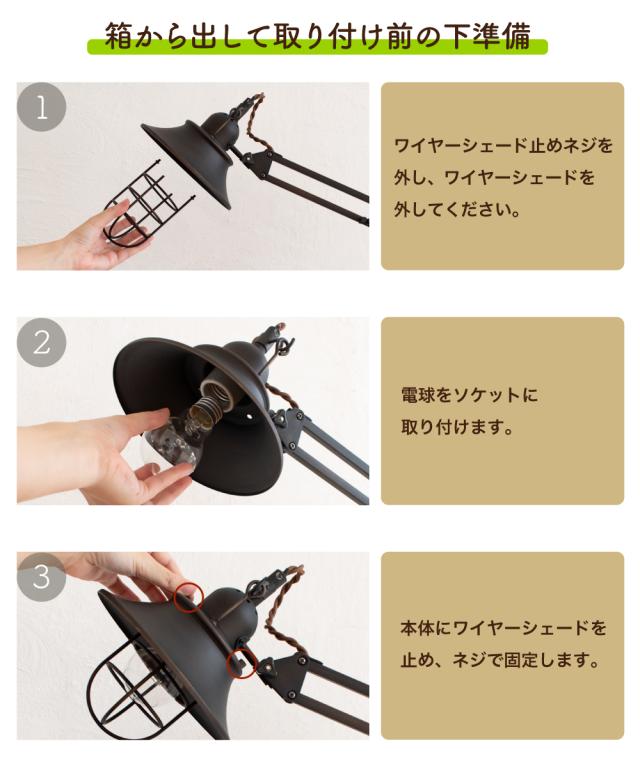 箱から出して取り付け前の下準備

1

ワイヤーシェード止めネジを外し、ワイヤーシェードを外してください。

2

電球をソケットに取り付けます。

3

本体にワイヤーシェードを止め、ネジで固定します。