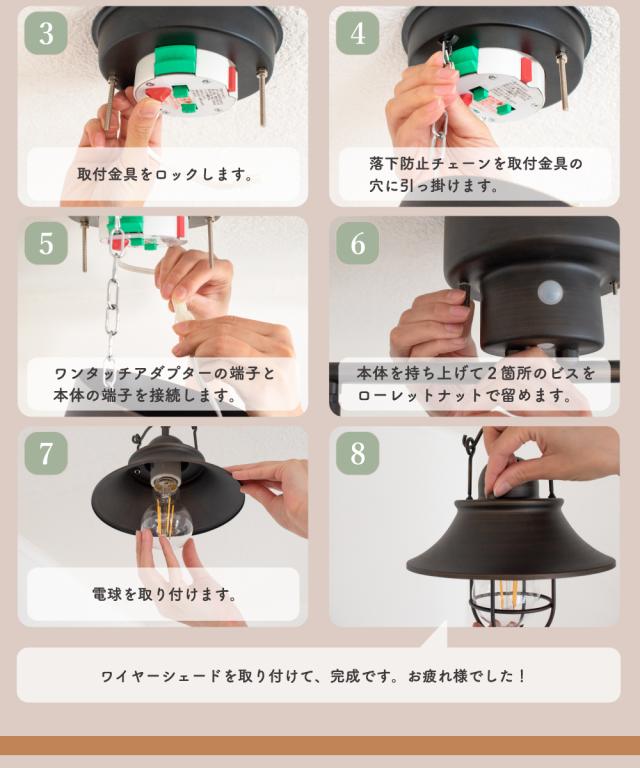 3
取付金具をロックします。

4
落下防止チェーンを取付金具の穴に引っ掛けます。

5
ワンタッチアダプターの端子と本体の端子を接続します。

6
本体を持ち上げて２箇所のビスをローレットナットで留めます。

7
電球を取り付けます。

8

ワイヤーシェードを取り付けて、完成です。お疲れ様でした！