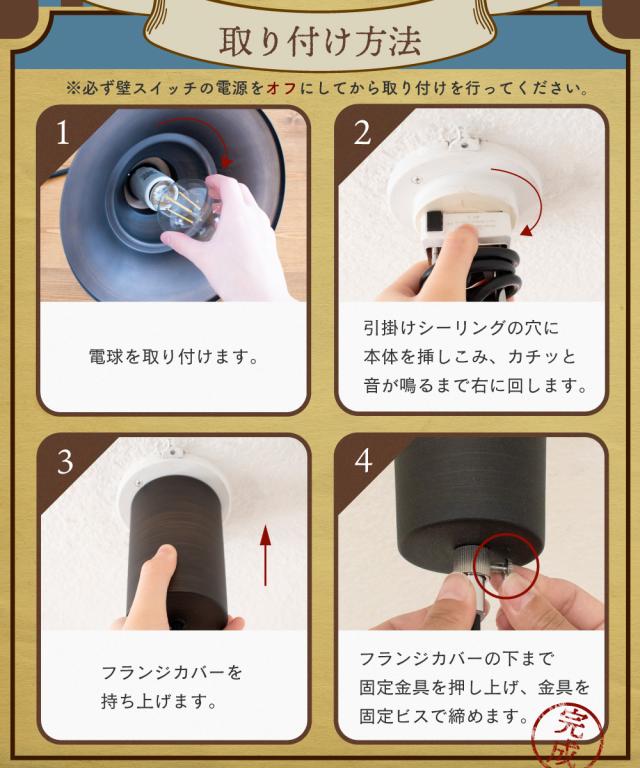 取り付け方法

※必ず壁スイッチの電源をオフにしてから取り付けを行ってください。

1

電球を取り付けます。

2

引掛けシーリングの穴に本体を挿しこみ、カチッと音が鳴るまで右に回します。

3

フランジカバーを持ち上げます。

4

フランジカバーの下まで固定金具を押し上げ、金具を固定ビスで締めます。

完成