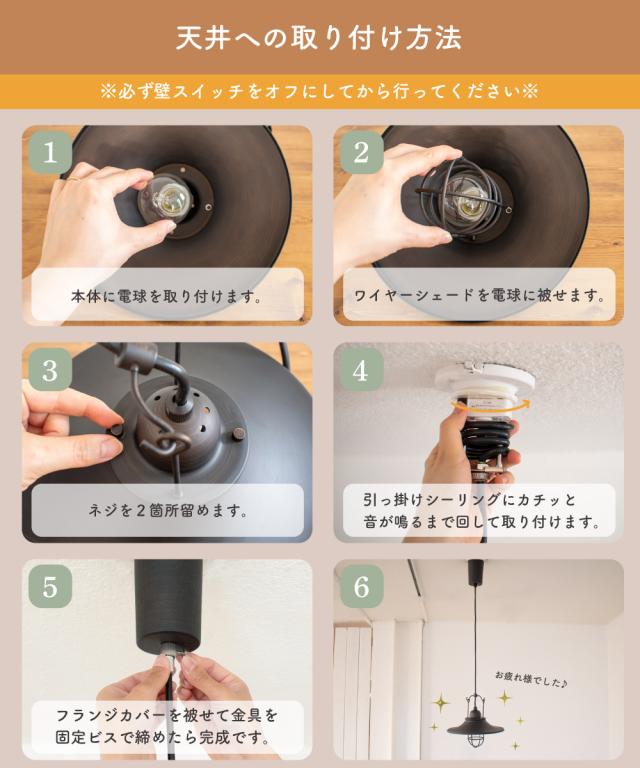 天井への取り付け方法

※必ず壁スイッチをオフにしてから行ってください※

1

本体に電球を取り付けます。

2

ワイヤーシェードを電球に被せます。

3

ネジを２箇所留めます。

4

引っ掛けシーリングにカチッと音が鳴るまで回して取り付けます。

5

フランジカバーを被せて金具を固定ビスで締めたら完成です。

6

お疲れ様でした♪