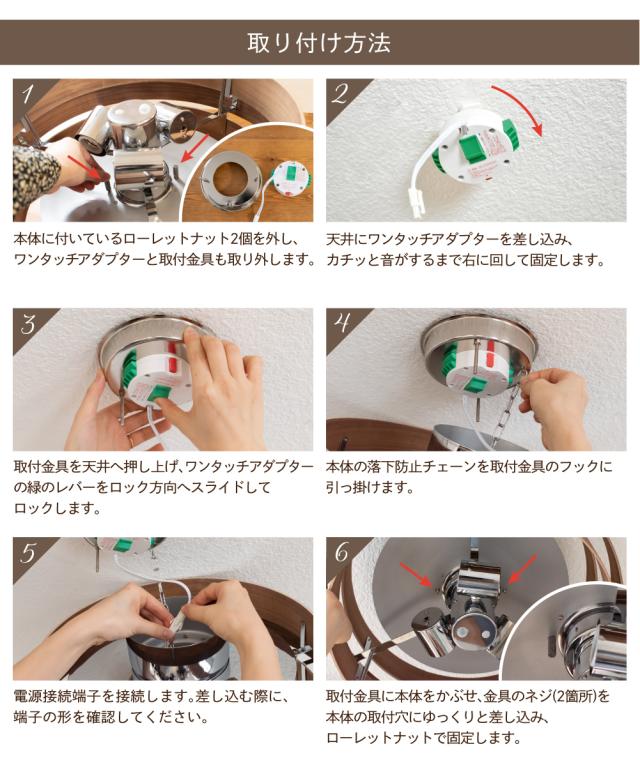 取り付け方法

1

本体に付いているローレットナット2個を外し、ワンタッチアダプターと取付金具も取り外します。

2

天井にワンタッチアダプターを差し込み、カチッと音がするまで右に回して固定します。

3

取付金具を天井へ押し上げ、ワンタッチアダプターの緑のレバーをロック方向へスライドしてロックします。

4

本体の落下防止チェーンを取付金具のフックに引っ掛けます。

5

電源接続端子を接続します。差し込む際に、端子の形を確認してください。

6

取付金具に本体をかぶせ、金具のネジ(2箇所)を本体の取付穴にゆっくりと差し込み、ローレットナットで固定します。