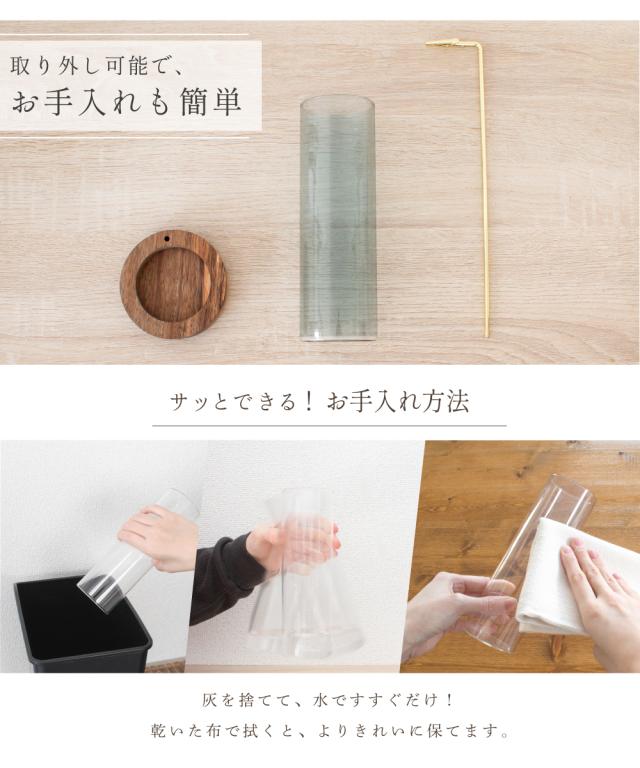 取り外し可能で、
お手入れも簡単

サッとできる！お手入れ方法

灰を捨てて、水ですすぐだけ！
乾いた布で拭くと、よりきれいに保てます。