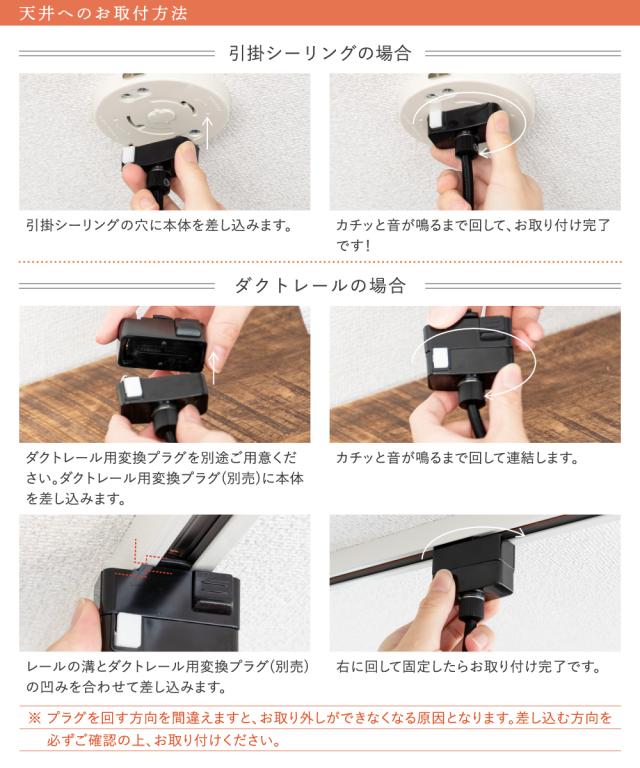 天井へのお取付方法

引掛シーリングの場合

引掛シーリングの穴に本体を差し込みます。

カチッと音が鳴るまで回して、お取り付け完了です！

ダクトレールの場合

ダクトレール用変換プラグを別途ご用意ください。ダクトレール用変換プラグ(別売)に本体を差し込みます。

カチッと音が鳴るまで回して連結します。

レールの溝とダクトレール用変換プラグ(別売)の凹みを合わせて差し込みます。

右に回して固定したらお取り付け完了です。

※ プラグを回す方向を間違えますと、お取り外しができなくなる原因となります。差し込む方向を必ずご確認の上、お取り付けください。