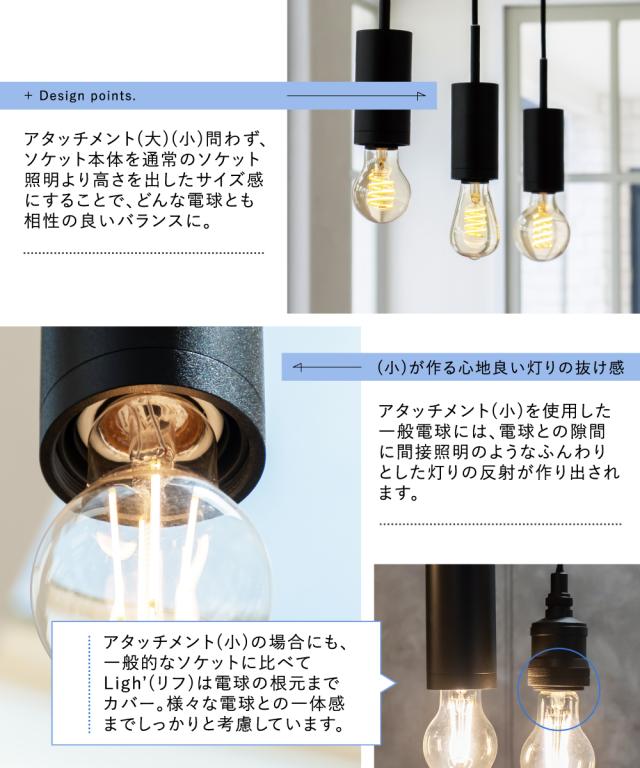 + Design points.

アタッチメント(大)(小)問わず、ソケット本体を通常のソケット照明より高さを出したサイズ感にすることで、どんな電球とも相性の良いバランスに。

(小)が作る心地良い灯りの抜け感

アタッチメント(小)を使用した一般電球には、電球との隙間に間接照明のようなふんわりとした灯りの反射が作り出されます。

アタッチメント(小)の場合にも、一般的なソケットに比べてLigh'(リフ)は電球の根元までカバー。様々な電球との一体感までしっかりと考慮しています。