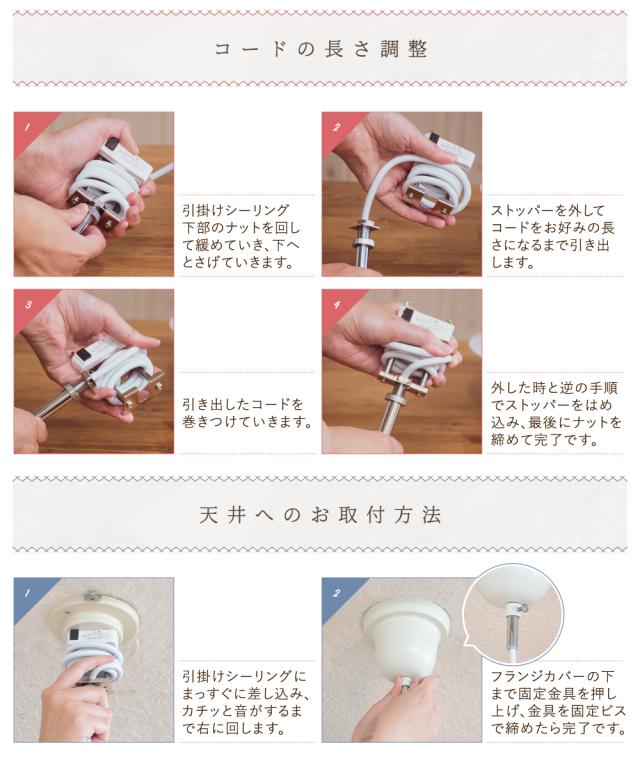 コードの長さ調整

1

引掛けシーリング下部のナットを回して緩めていき、下へとさげていきます。

2

ストッパーを外してコードをお好みの長さになるまで引き出します。

3

引き出したコードを巻きつけていきます。

4

外した時と逆の手順でストッパーをはめ込み、最後にナットを締めて完了です。

天井へのお取付方法

1

引掛けシーリングにまっすぐに差し込み、カチッと音がするまで右に回します。

2

フランジカバーの下まで固定金具を押し上げ、金具を固定ビスで締めたら完了です。