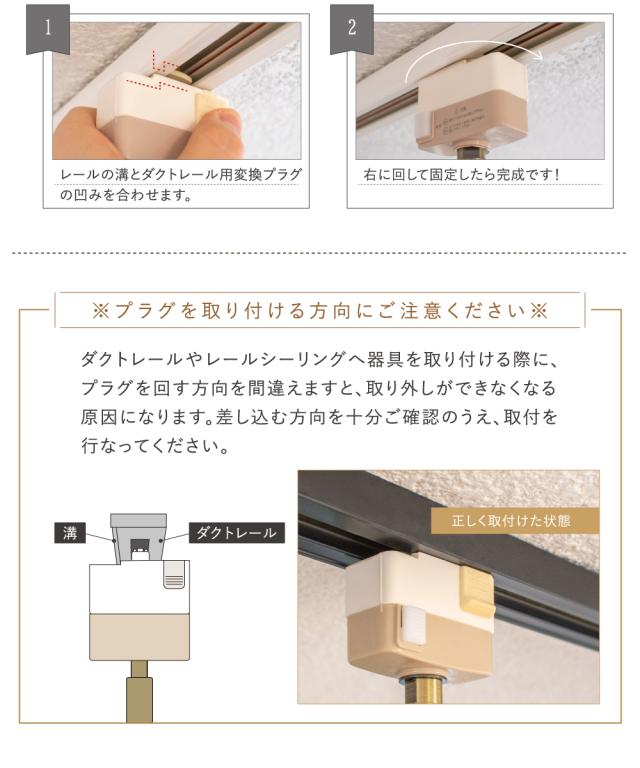 1

レールの溝とダクトレール用変換プラグの凹みを合わせます。

2

右に回して固定したら完成です！

※プラグを取り付ける方向にご注意ください※

ダクトレールやレールシーリングへ器具を取り付ける際に、プラグを回す方向を間違えますと、取り外しができなくなる原因になります。差し込む方向を十分ご確認のうえ、取付を行なってください。

溝

ダクトレール

正しく取付けた状態