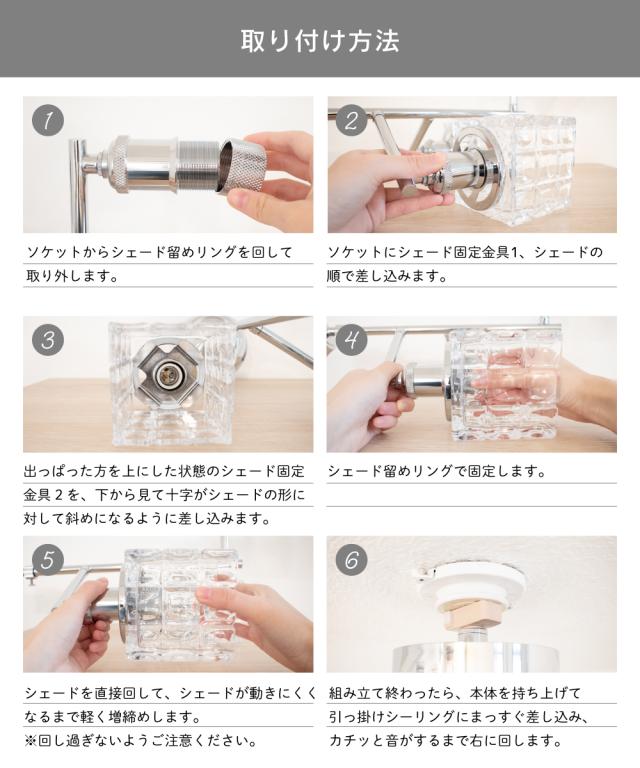 取り付け方法

1

ソケットからシェード留めリングを回して取り外します。

2

ソケットにシェード固定金具1、シェードの順で差し込みます。

3

出っぱった方を上にした状態のシェード固定金具2を、下から見て十字がシェードの形に対して斜めになるように差し込みます。

4

シェード留めリングで固定します。

5

シェードを直接回して、シェードが動きにくくなるまで軽く増締めします。
※回し過ぎないようご注意ください。

6

組み立て終わったら、本体を持ち上げて引っ掛けシーリングにまっすぐ差し込み、カチッと音がするまで右に回します。