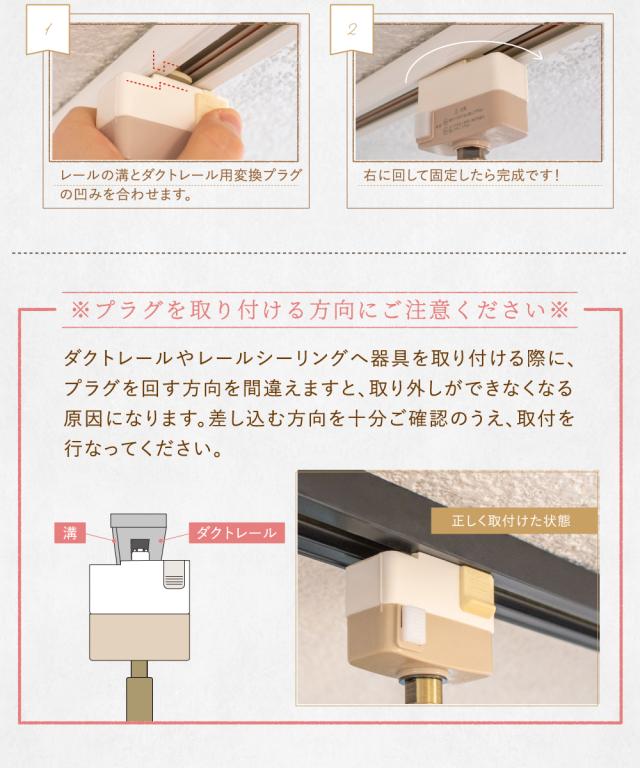 1

レールの溝とダクトレール用変換プラグの凹みを合わせます。

2

右に回して固定したら完成です!

※プラグを取り付ける方向にご注意ください※

ダクトレールやレールシーリングへ器具を取り付ける際に、プラグを回す方向を間違えますと、取り外しができなくなる原因になります。差し込む方向を十分ご確認のうえ、取付を行なってください。

溝

ダクトレール

正しく取付けた状態