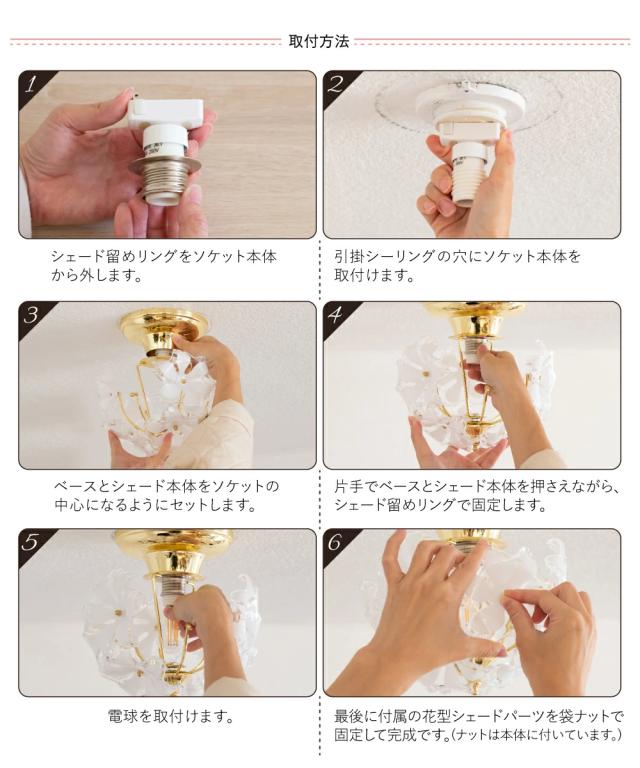 取付方法

1

シェード留めリングをソケット本体から外します。

2

引掛シーリングの穴にソケット本体を取付けます。

3

ベースとシェード本体をソケットの中心になるようにセットします。

4

片手でベースとシェード本体を押さえながら、シェード留めリングで固定します。

5

電球を取付けます。

6

最後に付属の花型シェードパーツを袋ナットで固定して完成です。（ナットは本体に付いています。）