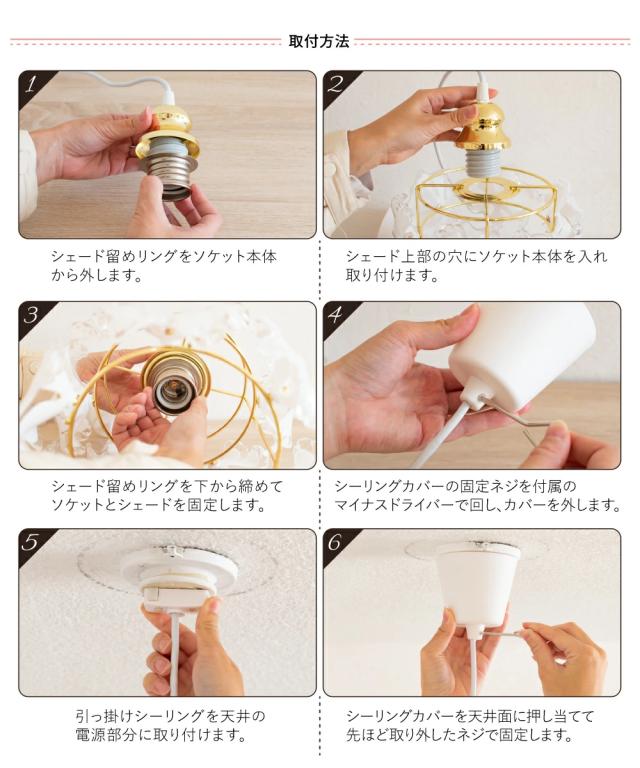 取付方法

1

シェード留めリングをソケット本体から外します。

2

シェード上部の穴にソケット本体を入れ取り付けます。

3

シェード留めリングを下から締めてソケットとシェードを固定します。

4

シーリングカバーの固定ネジを付属のマイナスドライバーで回し、カバーを外します。

5

引っ掛けシーリングを天井の電源部分に取り付けます。

6

シーリングカバーを天井面に押し当てて先ほど取り外したネジで固定します。