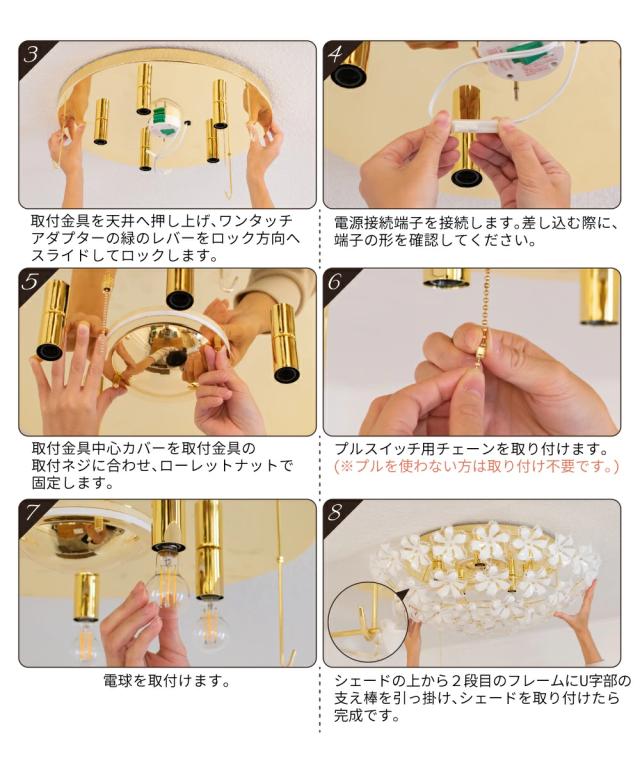 3

取付金具を天井へ押し上げ、ワンタッチアダプターの緑のレバーをロック方向へスライドしてロックします。

4

電源接続端子を接続します。差し込む際に、端子の形を確認してください。

5

取付金具中心カバーを取付金具の取付ネジに合わせ、ローレットナットで固定します。

6

プルスイッチ用チェーンを取り付けます。
(※プルを使わない方は取り付け不要です。)

7

電球を取付けます。

8

シェードの上から２段目のフレームにU字部の支え棒を引っ掛け、シェードを取り付けたら完成です。