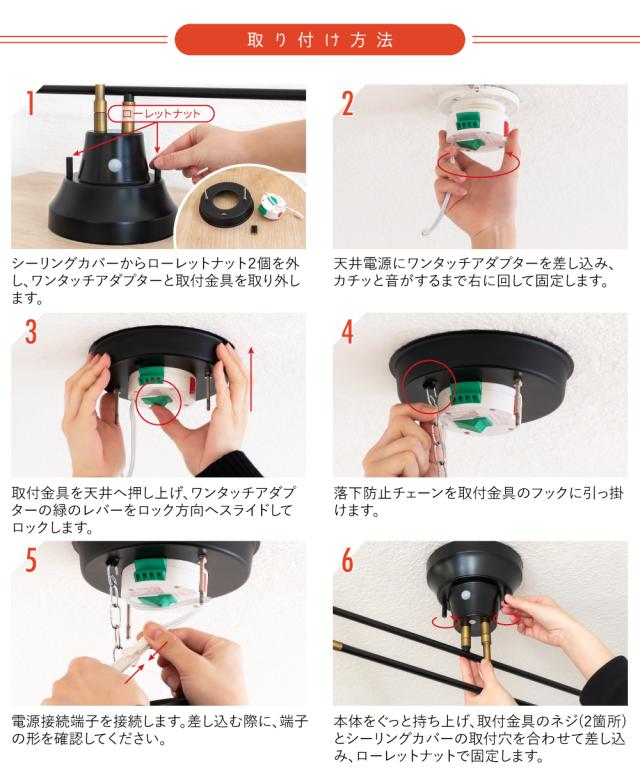 取り付け方法

1

ローレットナット

シーリングカバーからローレットナット2個を外し、ワンタッチアダプターと取付金具を取り外します。

2

天井電源にワンタッチアダプターを差し込み、カチッと音がするまで右に回して固定します。

3

取付金具を天井へ押し上げ、ワンタッチアダプターの緑のレバーをロック方向へスライドしてロックします。

4

落下防止チェーンを取付金具のフックに引っ掛けます。

5

電源接続端子を接続します。差し込む際に、端子の形を確認してください。

6

本体をぐっと持ち上げ、取付金具のネジ(2箇所)とシーリングカバーの取付穴を合わせて差し込み、ローレットナットで固定します。