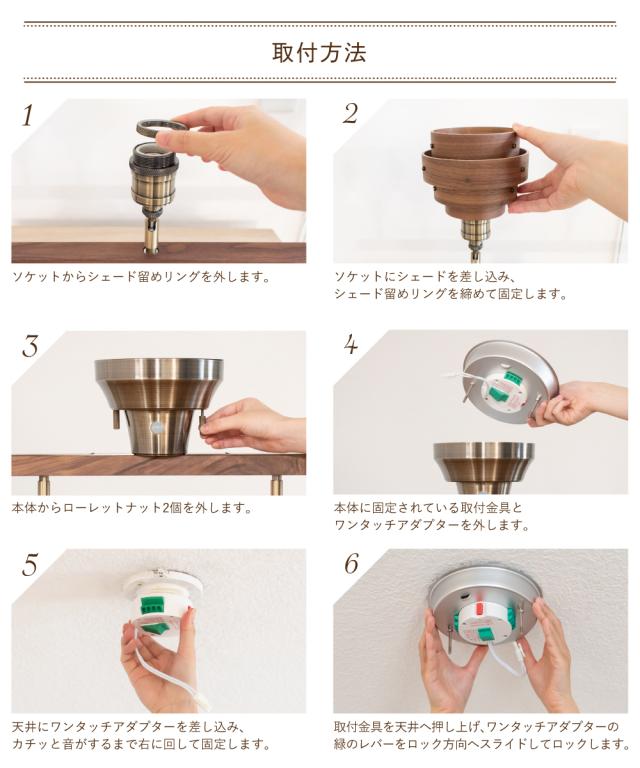 取付方法

1

ソケットからシェード留めリングを外します。

2

ソケットにシェードを差し込み、シェード留めリングを締めて固定します。

3

本体からローレットナット2個を外します。

4

本体に固定されている取付金具とワンタッチアダプターを外します。

5

天井にワンタッチアダプターを差し込み、カチッと音がするまで右に回して固定します。

6

取付金具を天井へ押し上げ、ワンタッチアダプターの緑のレバーをロック方向へスライドしてロックします。