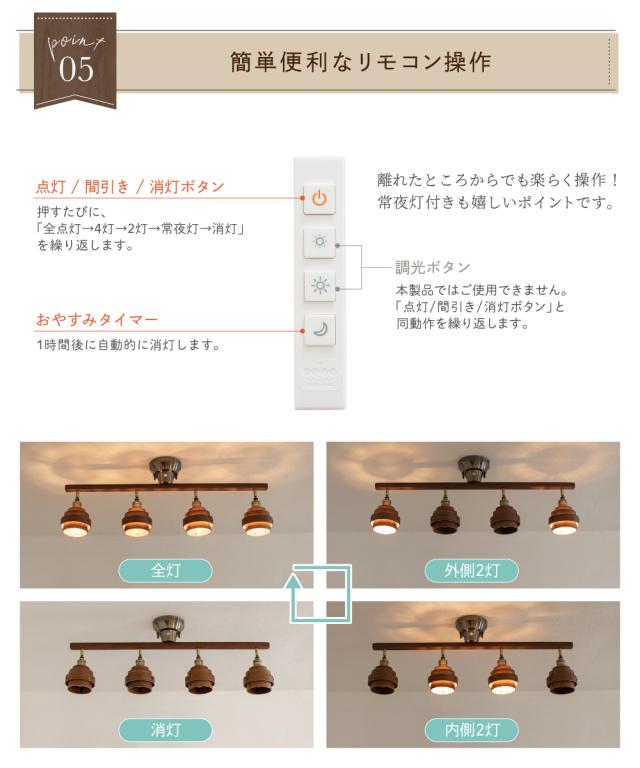 point 05

簡単便利なリモコン操作

点灯 / 間引き / 消灯ボタン
押すたびに、
「全点灯→4灯→2灯→常夜灯→消灯」
を繰り返します。

おやすみタイマー
1時間後に自動的に消灯します。

離れたところからでも楽らく操作！
常夜灯付きも嬉しいポイントです。

調光ボタン
本製品ではご使用できません。
「点灯/間引き/消灯ボタン」と
同動作を繰り返します。

全灯

外側2灯

消灯

内側2灯