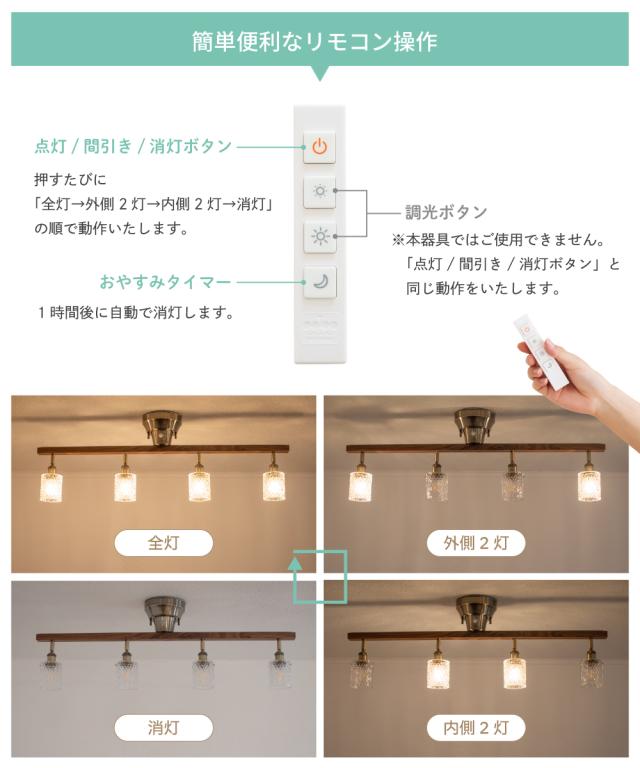 簡単便利なリモコン操作

点灯 / 間引き / 消灯ボタン

押すたびに
「全灯→外側 2 灯→内側 2 灯→消灯」
の順で動作いたします。

おやすみタイマー

1 時間後に自動で消灯します。

調光ボタン

※本器具ではご使用できません。
「点灯 / 間引き / 消灯ボタン」と
同じ動作をいたします。

全灯

外側 2 灯

消灯

内側 2 灯