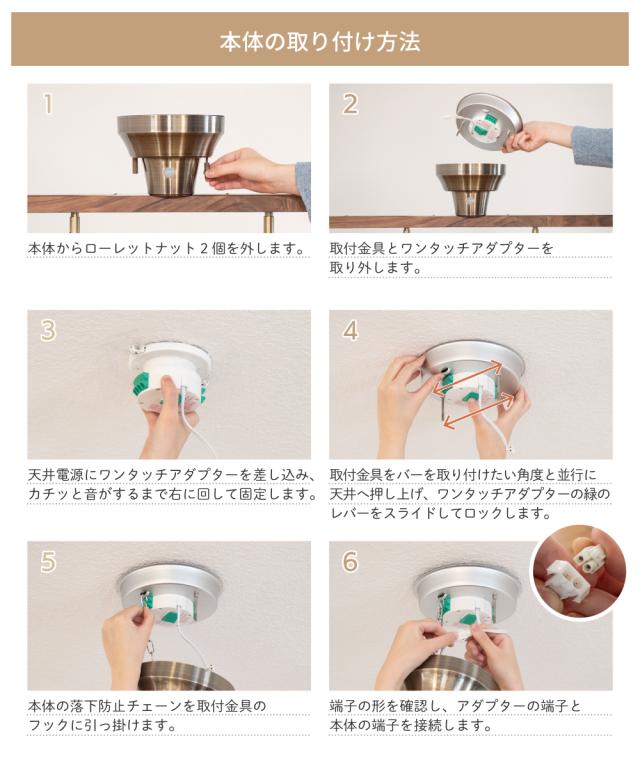 本体の取り付け方法

1

本体からローレットナット２個を外します。

2

取付金具とワンタッチアダプターを取り外します。

3

天井電源にワンタッチアダプターを差し込み、カチッと音がするまで右に回して固定します。

4

取付金具をバーを取り付けたい角度と並行に天井へ押し上げ、ワンタッチアダプターの緑のレバーをスライドしてロックします。

5

本体の落下防止チェーンを取付金具のフックに引っ掛けます。

6

端子の形を確認し、アダプターの端子と本体の端子を接続します。