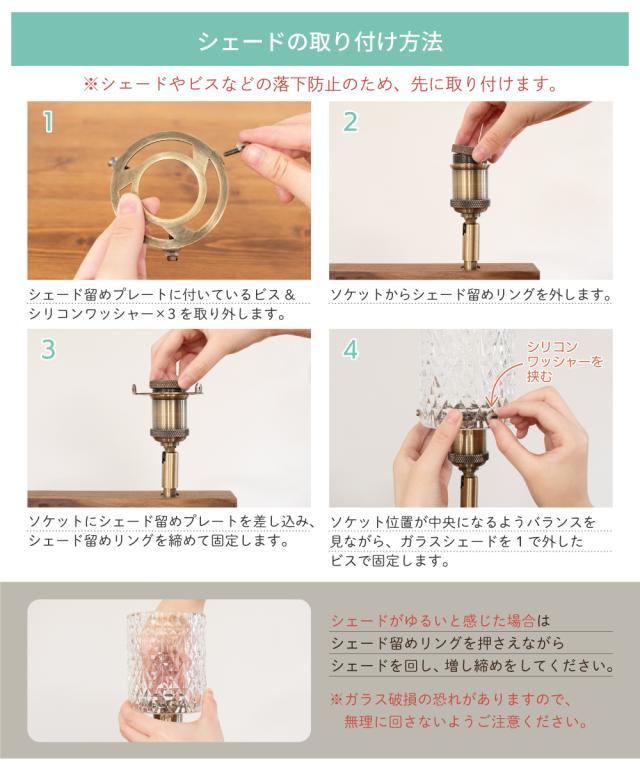 シェードの取り付け方法

※シェードやビスなどの落下防止のため、先に取り付けます。

1

シェード留めプレートに付いているビス＆シリコンワッシャー×3を取り外します。

2

ソケットからシェード留めリングを外します。

3

ソケットにシェード留めプレートを差し込み、シェード留めリングを締めて固定します。

4

シリコンワッシャーを挟む

ソケット位置が中央になるようバランスを見ながら、ガラスシェードを1で外したビスで固定します。

シェードがゆるいと感じた場合は
シェード留めリングを押さえながら
シェードを回し、増し締めをしてください。

※ガラス破損の恐れがありますので、無理に回さないようご注意ください。