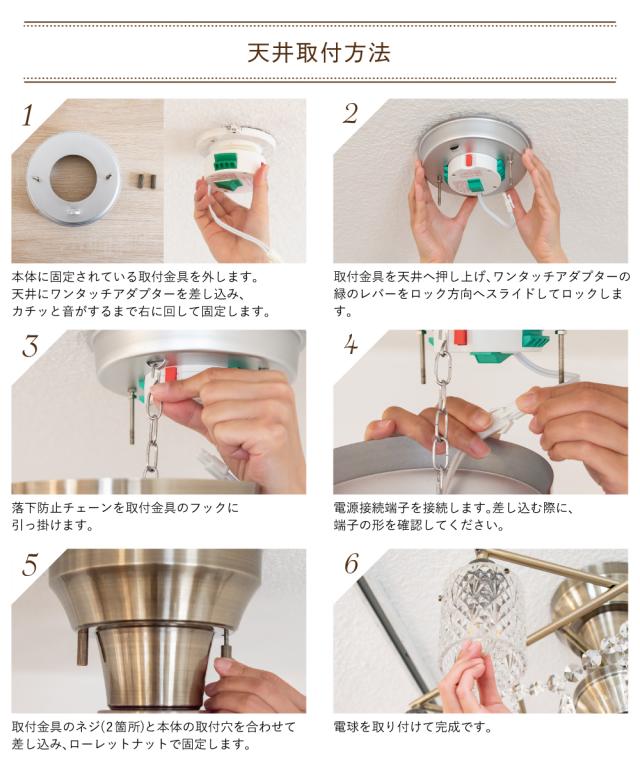 天井取付方法

1

本体に固定されている取付金具を外します。天井にワンタッチアダプターを差し込み、カチッと音がするまで右に回して固定します。

2

取付金具を天井へ押し上げ、ワンタッチアダプターの緑のレバーをロック方向へスライドしてロックします。

3

落下防止チェーンを取付金具のフックに引っ掛けます。

4

電源接続端子を接続します。差し込む際に、端子の形を確認してください。

5

取付金具のネジ(2箇所)と本体の取付穴を合わせて差し込み、ローレットナットで固定します。

6

電球を取り付けて完成です。