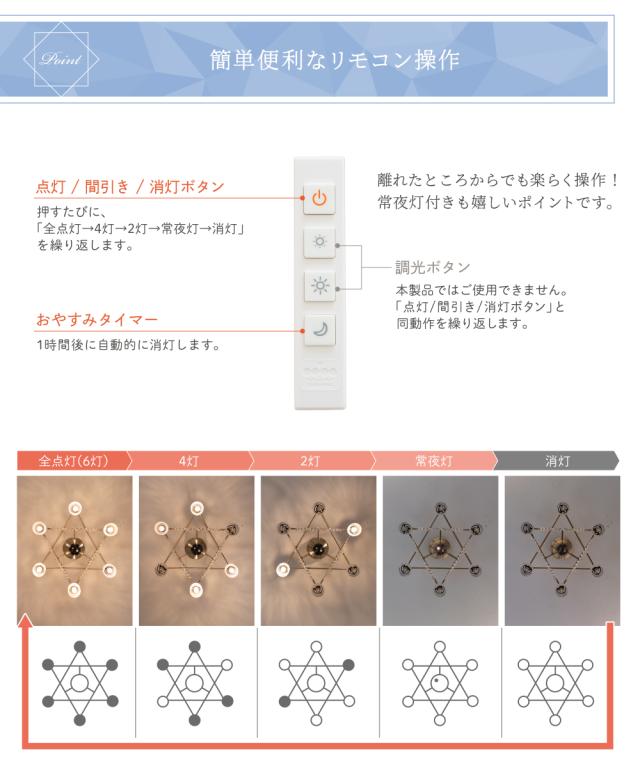 Point

簡単便利なリモコン操作

点灯 / 間引き / 消灯ボタン

押すたびに、「全点灯→4灯→2灯→常夜灯→消灯」を繰り返します。

おやすみタイマー

1時間後に自動的に消灯します。

離れたところからでも楽らく操作！常夜灯付きも嬉しいポイントです。

調光ボタン

本製品ではご使用できません。「点灯/間引き/消灯ボタン」と同動作を繰り返します。

全点灯(6灯)

4灯

2灯

常夜灯

消灯