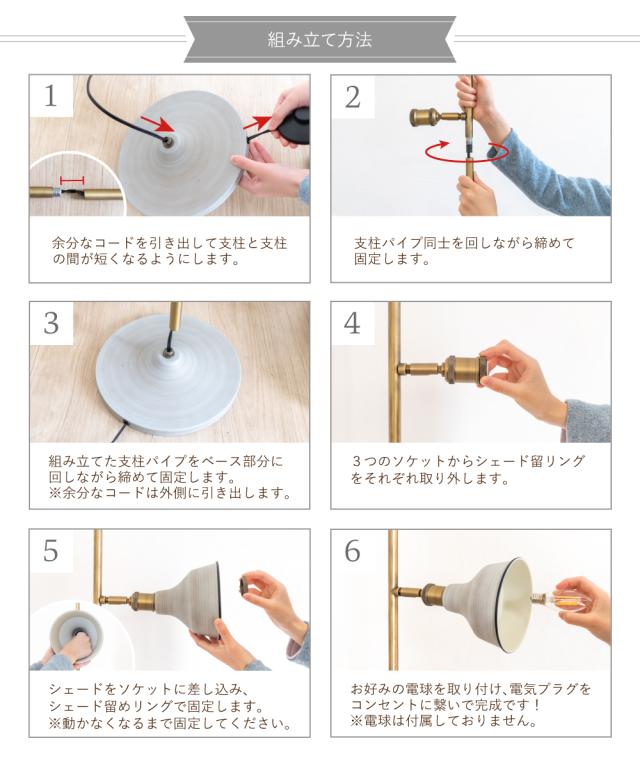 組み立て方法

1

余分なコードを引き出して支柱と支柱の間が短くなるようにします。

2

支柱パイプ同士を回しながら締めて固定します。

3

組み立てた支柱パイプをベース部分に回しながら締めて固定します。
※余分なコードは外側に引き出します。

4

３つのソケットからシェード留リングをそれぞれ取り外します。

5

シェードをソケットに差し込み、シェード留めリングで固定します。
※動かなくなるまで固定してください。

6

お好みの電球を取り付け、電気プラグをコンセントに繋いで完成です！
※電球は付属しておりません。