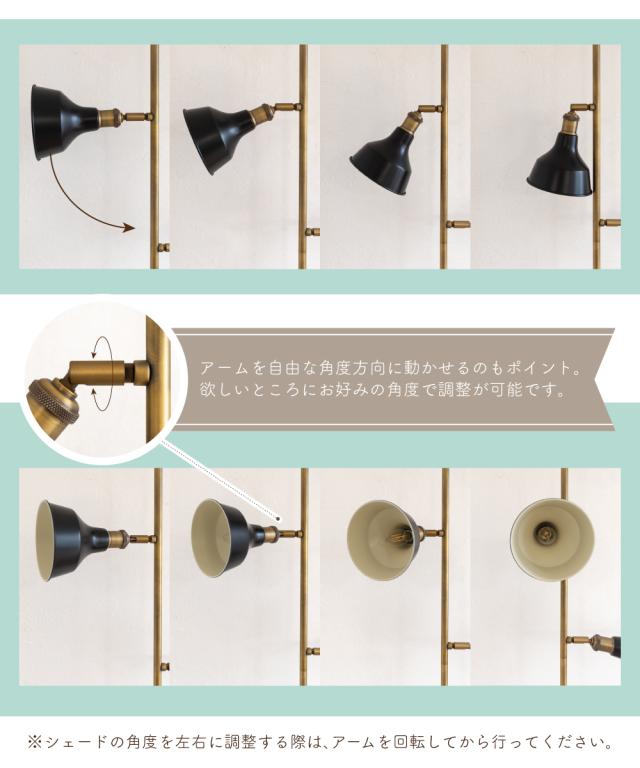 アームを自由な角度方向に動かせるのもポイント。
欲しいところにお好みの角度で調整が可能です。

※シェードの角度を左右に調整する際は、アームを回転してから行ってください。