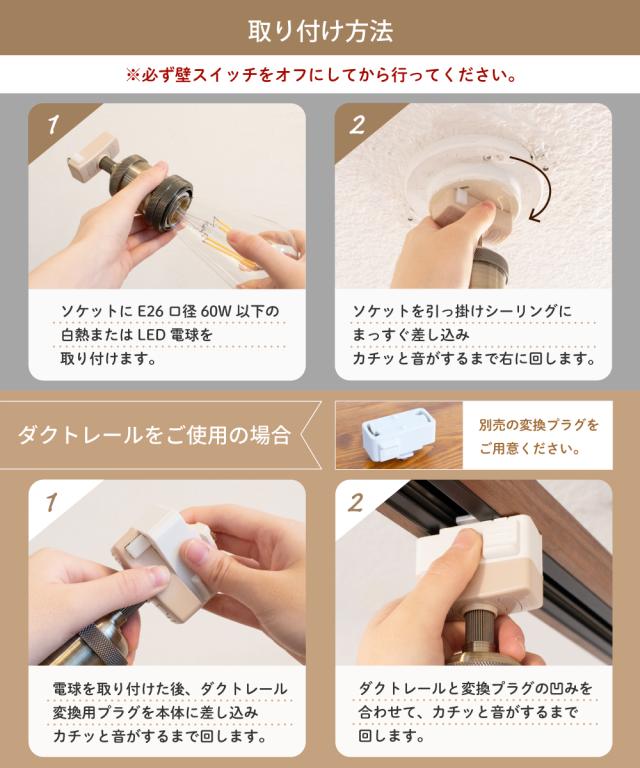 取り付け方法

※必ず壁スイッチをオフにしてから行ってください。

1

ソケットに E26 口径 60W 以下の白熱または LED 電球を取り付けます。

2

ソケットを引っ掛けシーリングにまっすぐ差し込みカチッと音がするまで右に回します。

ダクトレールをご使用の場合

別売の変換プラグをご用意ください。

1

電球を取り付けた後、ダクトレール変換用プラグを本体に差し込みカチッと音がするまで回します。

2

ダクトレールと変換プラグの凹みを合わせて、カチッと音がするまで回します。