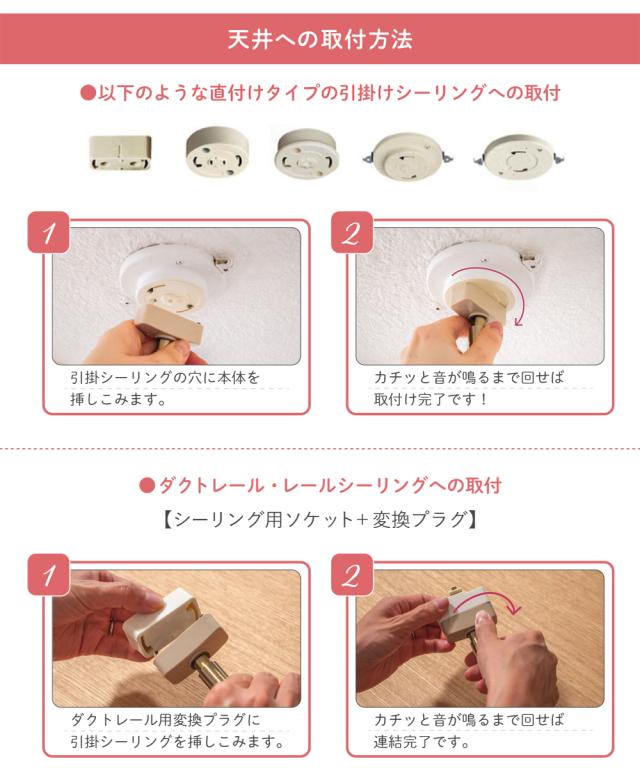 天井への取付方法

●以下のような直付けタイプの引掛けシーリングへの取付

1

引掛シーリングの穴に本体を挿しこみます。

2

カチッと音が鳴るまで回せば取付け完了です！

●ダクトレール・レールシーリングへの取付

【シーリング用ソケット＋変換プラグ】

1

ダクトレール用変換プラグに引掛シーリングを挿しこみます。

2

カチッと音が鳴るまで回せば連結完了です。