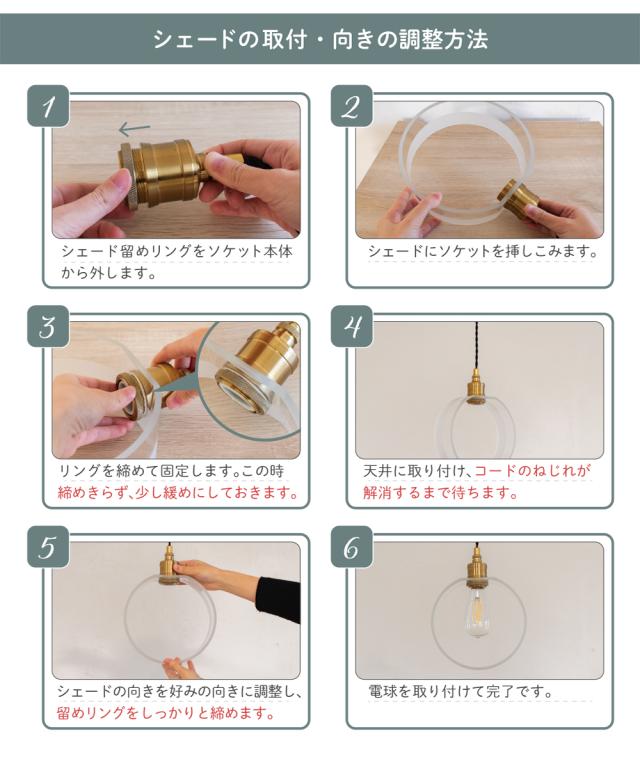 シェードの取付・向きの調整方法

1
シェード留めリングをソケット本体から外します。

2
シェードにソケットを挿しこみます。

3
リングを締めて固定します。この時締めきらず、少し緩めにしておきます。

4
天井に取り付け、コードのねじれが解消するまで待ちます。

5
シェードの向きを好みの向きに調整し、留めリングをしっかりと締めます。

6
電球を取り付けて完了です。