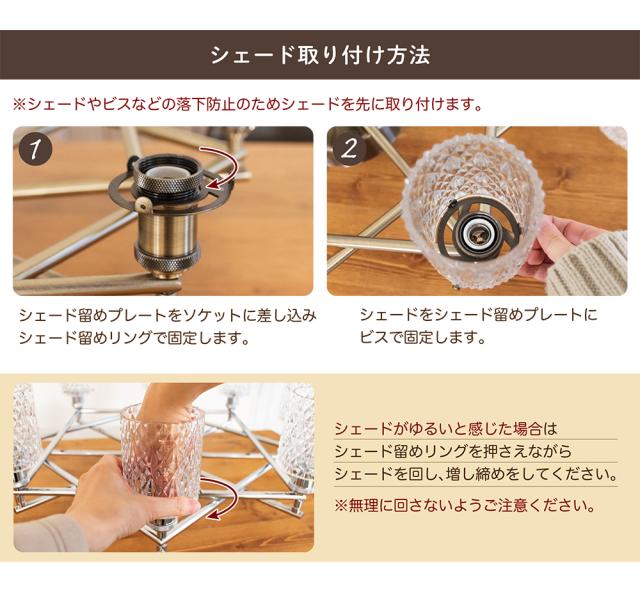 シェード取り付け方法

※シェードやビスなどの落下防止のためシェードを先に取り付けます。

1

シェード留めプレートをソケットに差し込み
シェード留めリングで固定します。

2

シェードをシェード留めプレートに
ビスで固定します。

シェードがゆるいと感じた場合は
シェード留めリングを押さえながら
シェードを回し、増し締めをしてください。
※無理に回さないようご注意ください。