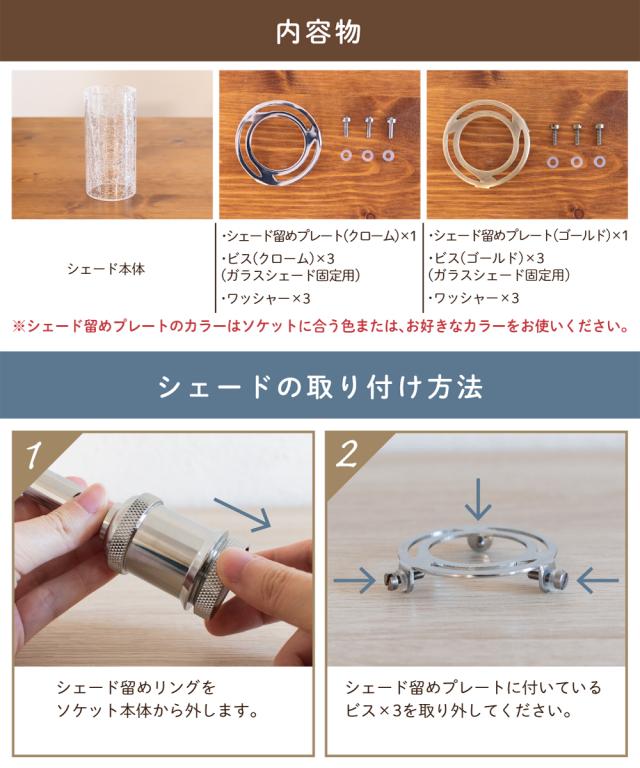 内容物

シェード本体

・シェード留めプレート(クローム)×1
・ビス(クローム)×3
(ガラスシェード固定用)
・ワッシャー×3

・シェード留めプレート(ゴールド)×1
・ビス(ゴールド)×3
(ガラスシェード固定用)
・ワッシャー×3

※シェード留めプレートのカラーはソケットに合う色または、お好きなカラーをお使いください。

シェードの取り付け方法

1

シェード留めリングを
ソケット本体から外します。

2

シェード留めプレートに付いている
ビス×3を取り外してください。